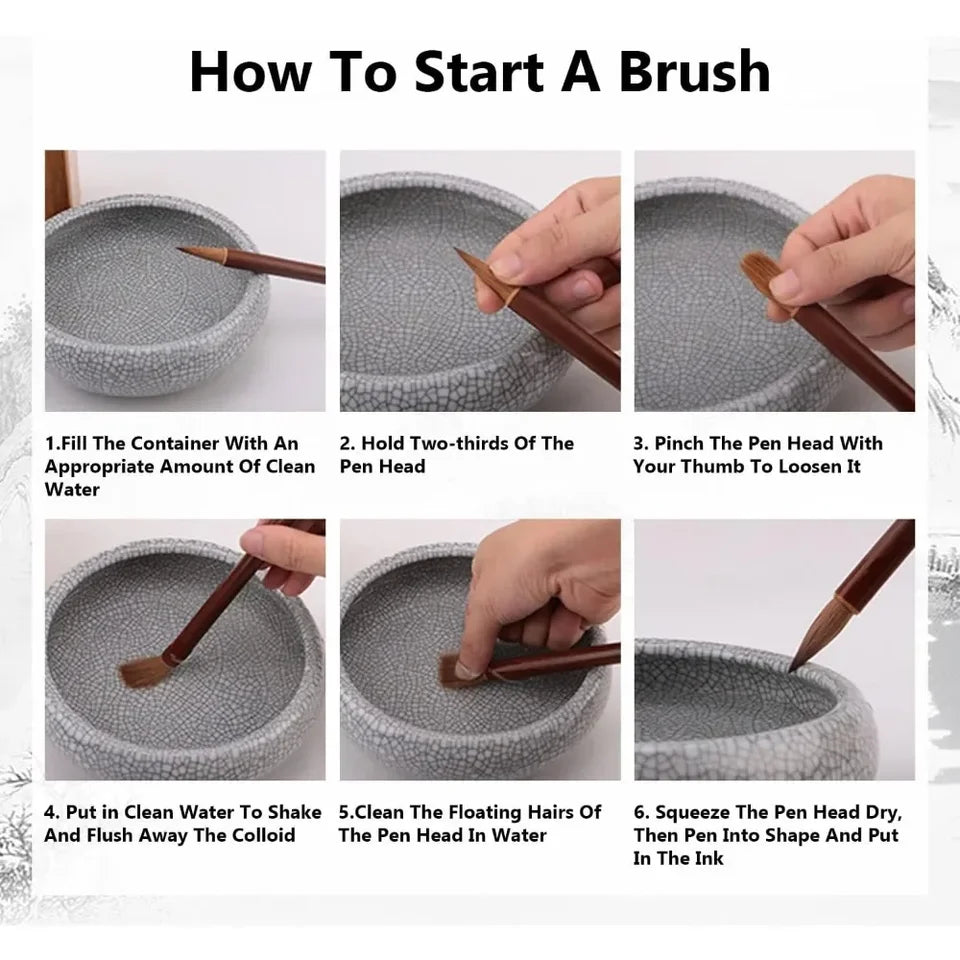 How To Start A Brush

1.Fill The Container With An Appropriate Amount Of Clean Water

2. Hold Two-thirds Of The Pen Head

3. Pinch The Pen Head With Your Thumb To Loosen It

4. Put in Clean Water To Shake And Flush Away The Colloid

5.Clean The Floating Hairs Of The Pen Head In Water

6. Squeeze The Pen Head Dry, Then Pen Into Shape And Put In The Ink